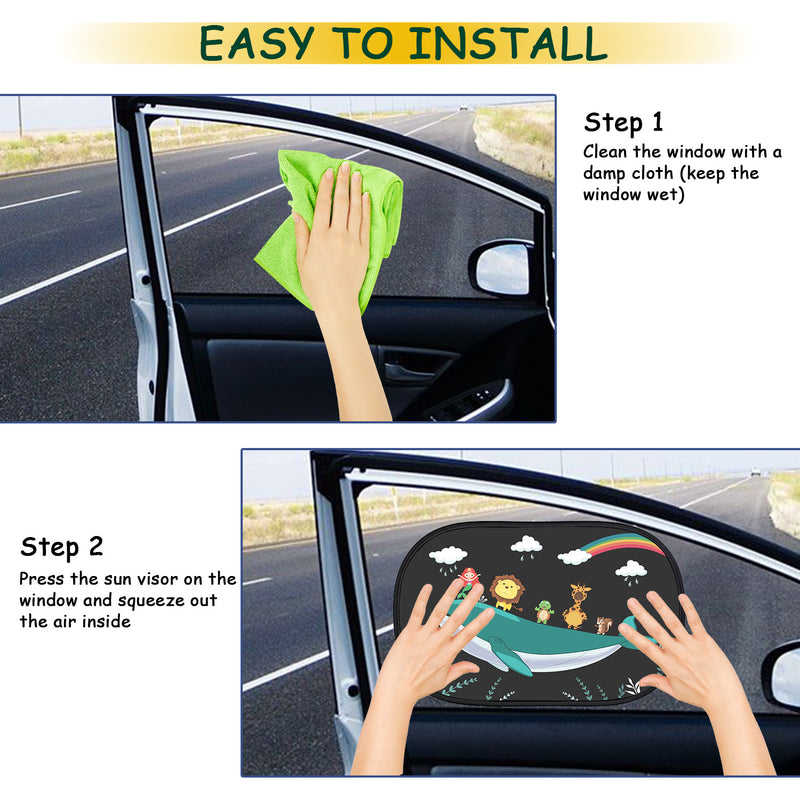 EASY TO INSTALL

Step 1
Clean the window with a damp cloth (keep the window wet)

Step 2
Press the sun visor on the window and squeeze out the air inside